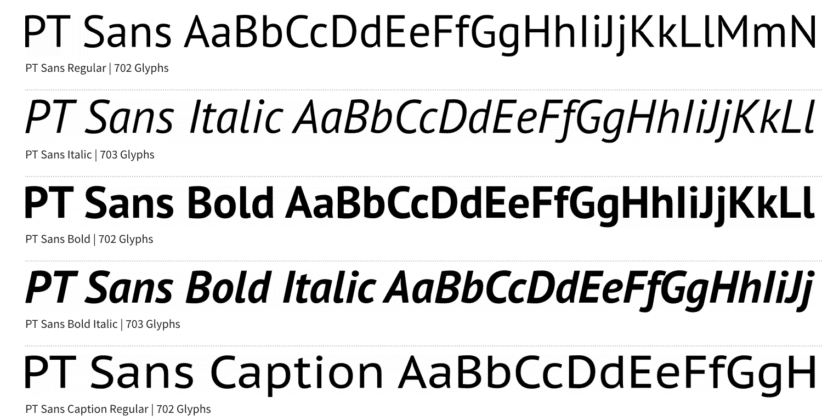 PT Sans AaBbCcDdEeFfGgHhIiJjKkLlMmN
PT Sans Regular | 702 Glyphs

PT Sans Italic AaBbCcDdEeFfGgHhIiJjKkLl
PT Sans Italic | 703 Glyphs

PT Sans Bold AaBbCcDdEeFfGgHhIiJjKkLl
PT Sans Bold | 702 Glyphs

PT Sans Bold Italic AaBbCcDdEeFfGgHhIiJj
PT Sans Bold Italic | 703 Glyphs

PT Sans Caption AaBbCcDdEeFfGgH
PT Sans Caption Regular | 702 Glyphs